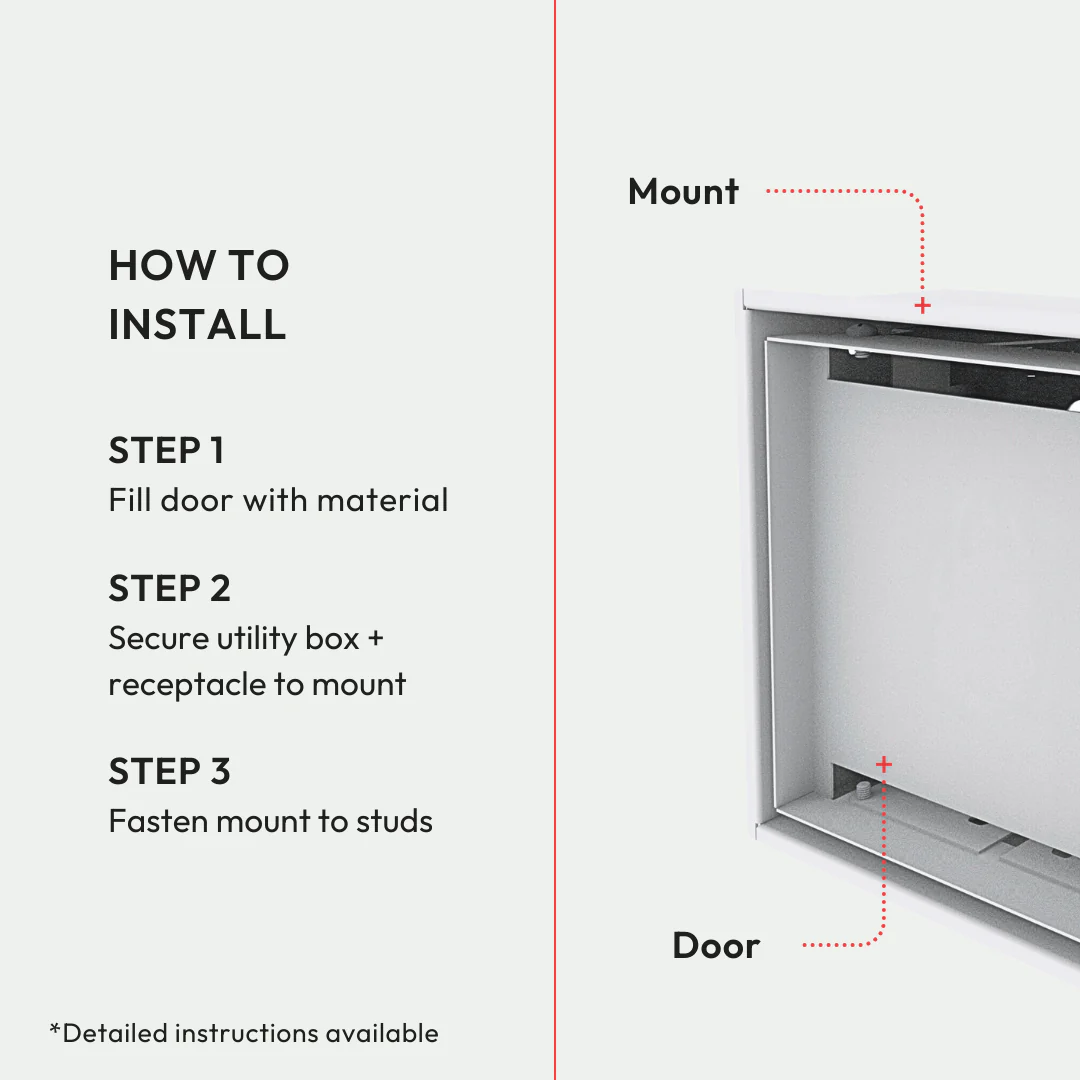 HOW TO INSTALL

STEP 1
Fill door with material

STEP 2
Secure utility box + receptacle to mount

STEP 3
Fasten mount to studs

*Detailed instructions available

Mount

Door