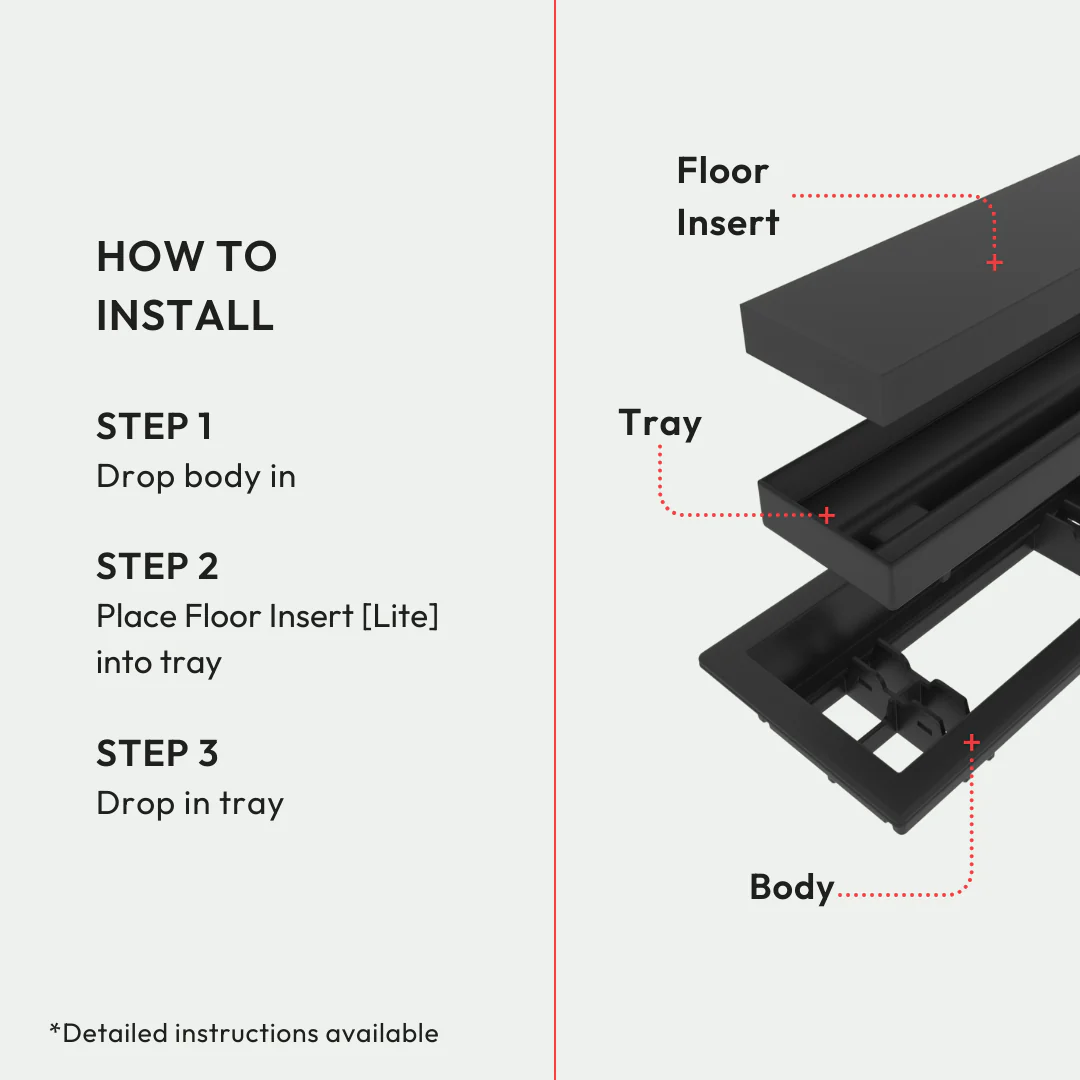 HOW TO INSTALL

STEP 1
Drop body in

STEP 2
Place Floor Insert [Lite] into tray

STEP 3
Drop in tray

*Detailed instructions available

Floor Insert

Tray

Body