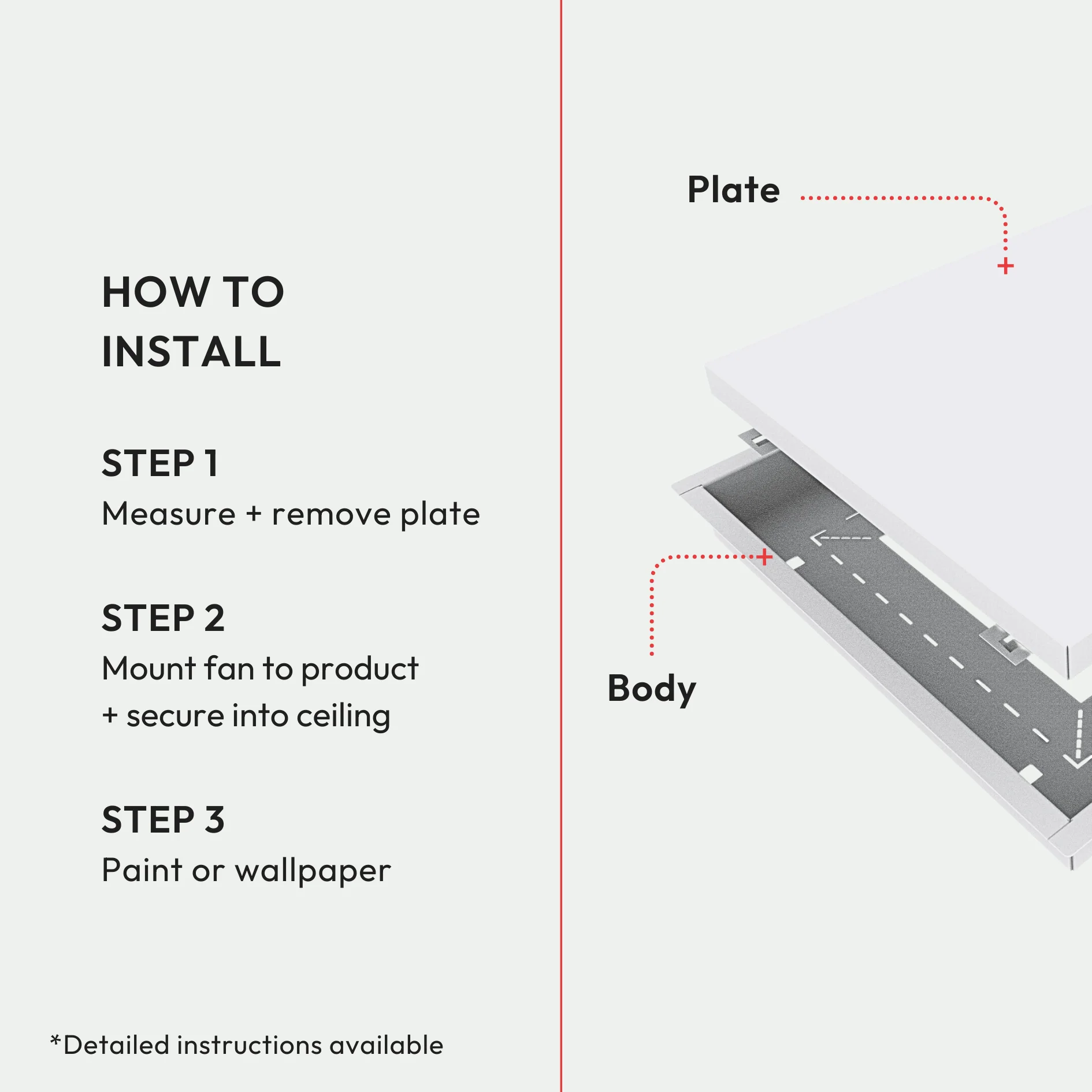 HOW TO INSTALL

STEP 1
Measure + remove plate

STEP 2
Mount fan to product + secure into ceiling

STEP 3
Paint or wallpaper

*Detailed instructions available

Plate

Body