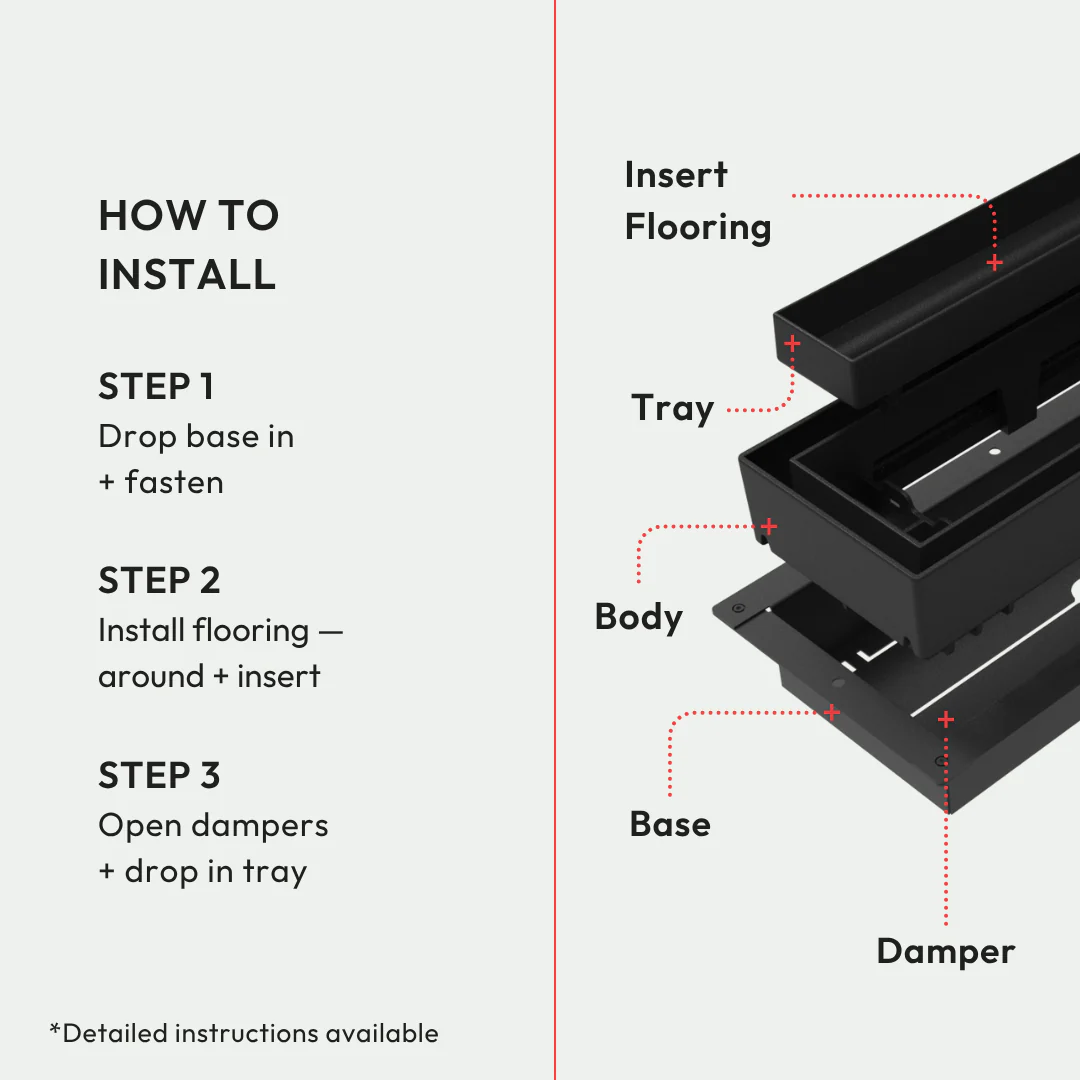 HOW TO INSTALL

STEP 1
Drop base in + fasten

STEP 2
Install flooring — around + insert

STEP 3
Open dampers + drop in tray

*Detailed instructions available

Insert Flooring

Tray

Body

Base

Damper