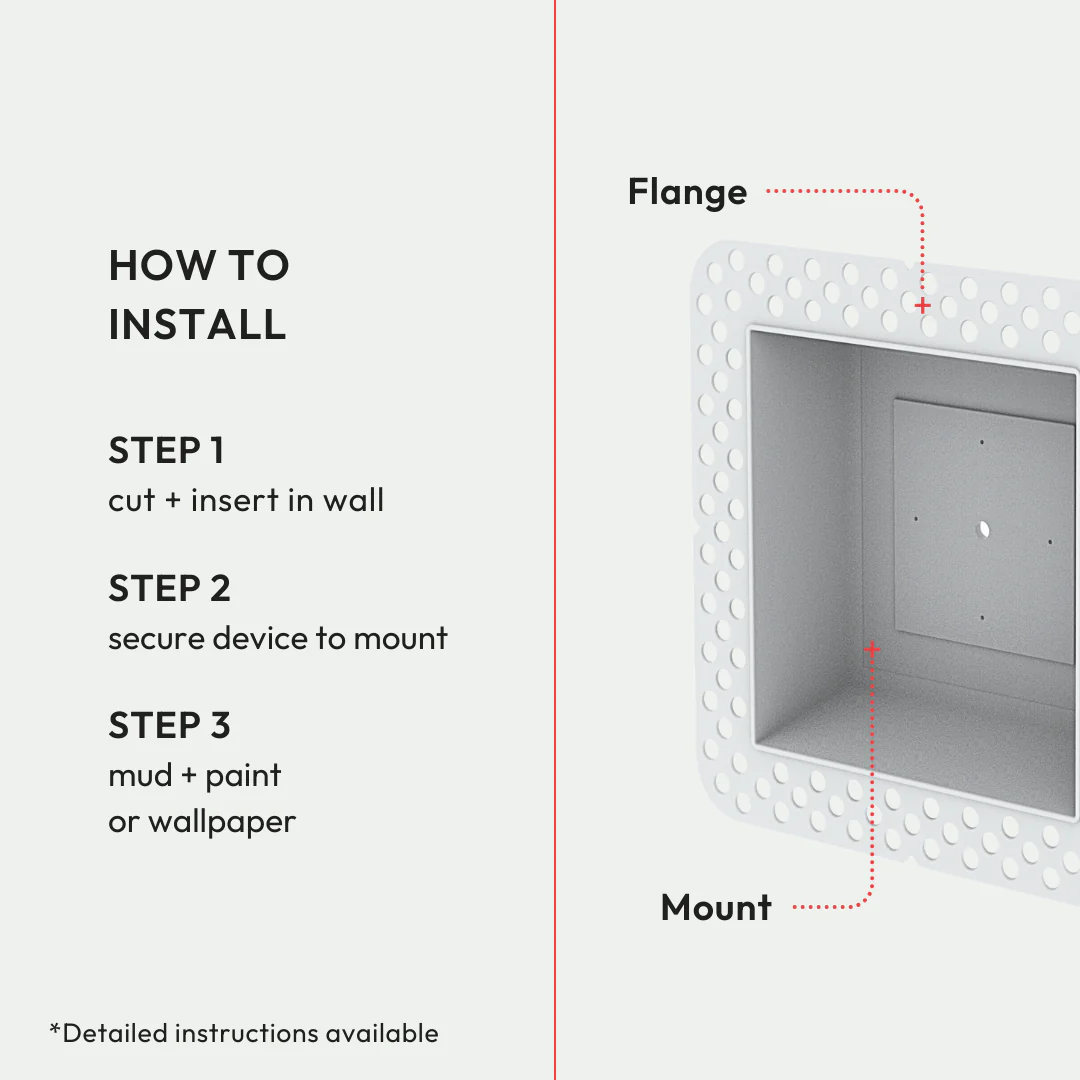 HOW TO INSTALL

STEP 1
cut + insert in wall

STEP 2
secure device to mount

STEP 3
mud + paint or wallpaper

*Detailed instructions available

Flange

Mount