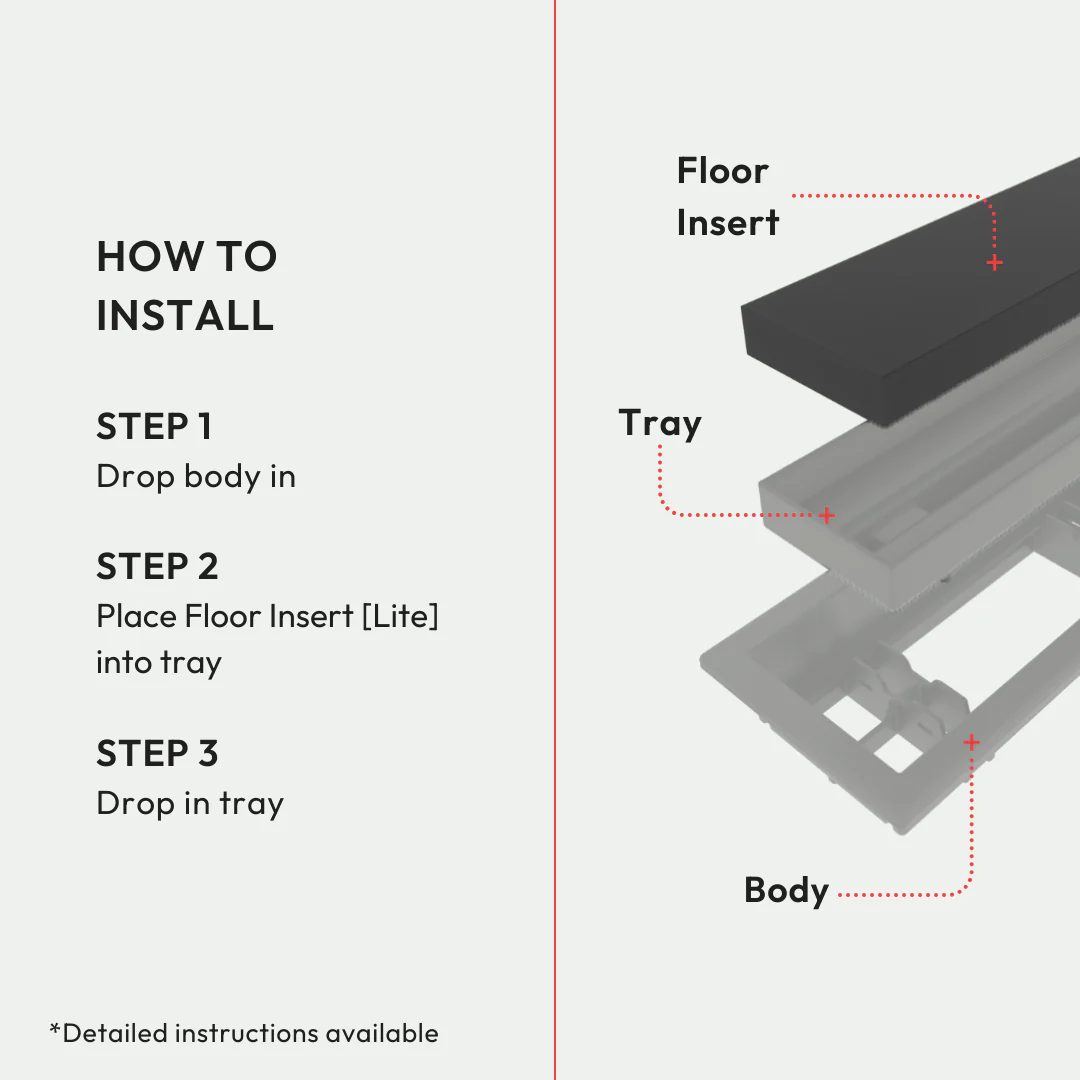 HOW TO INSTALL

STEP 1
Drop body in

STEP 2
Place Floor Insert [Lite] into tray

STEP 3
Drop in tray

*Detailed instructions available

Floor Insert

Tray

Body