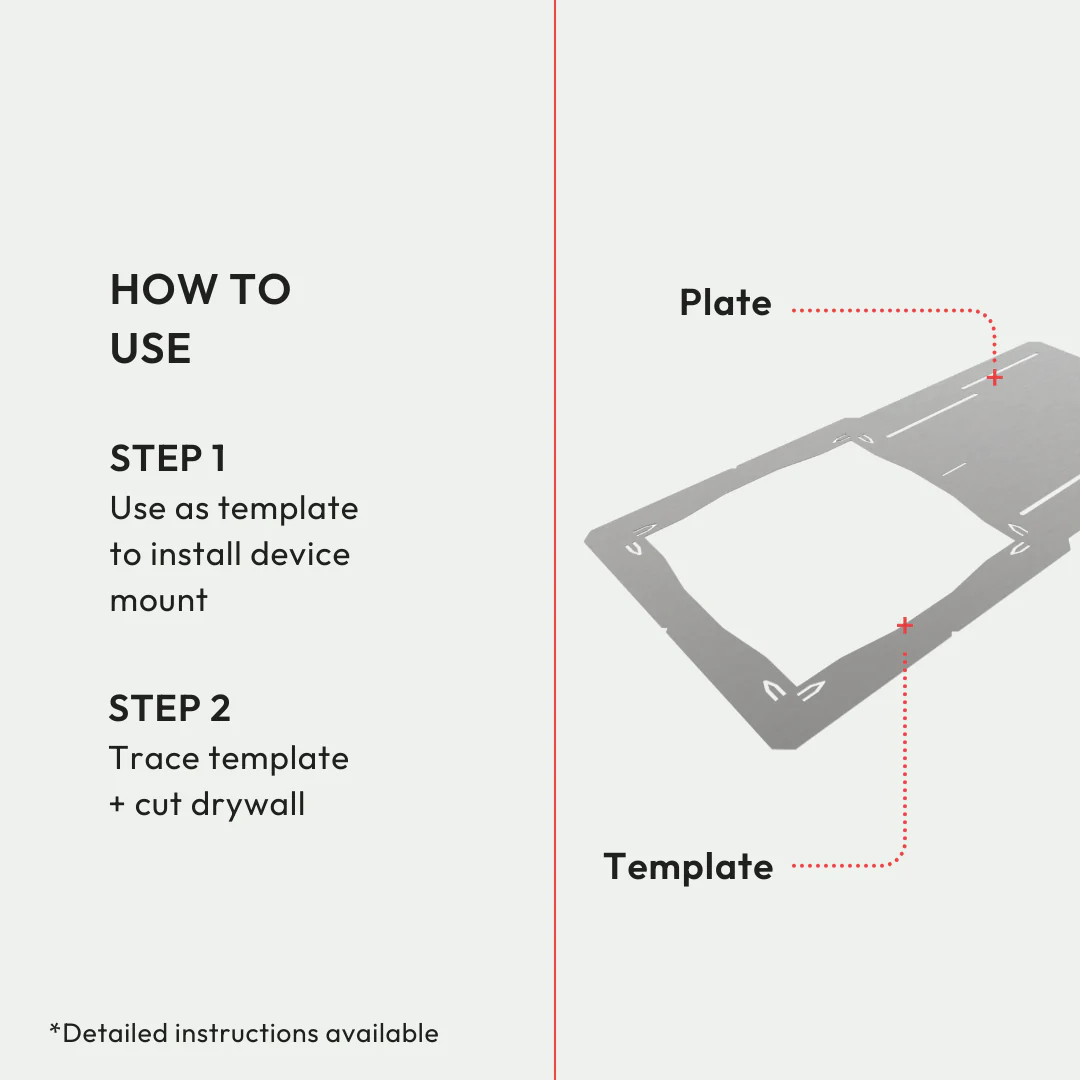 HOW TO USE

STEP 1
Use as template to install device mount

STEP 2
Trace template + cut drywall

*Detailed instructions available

Plate

Template